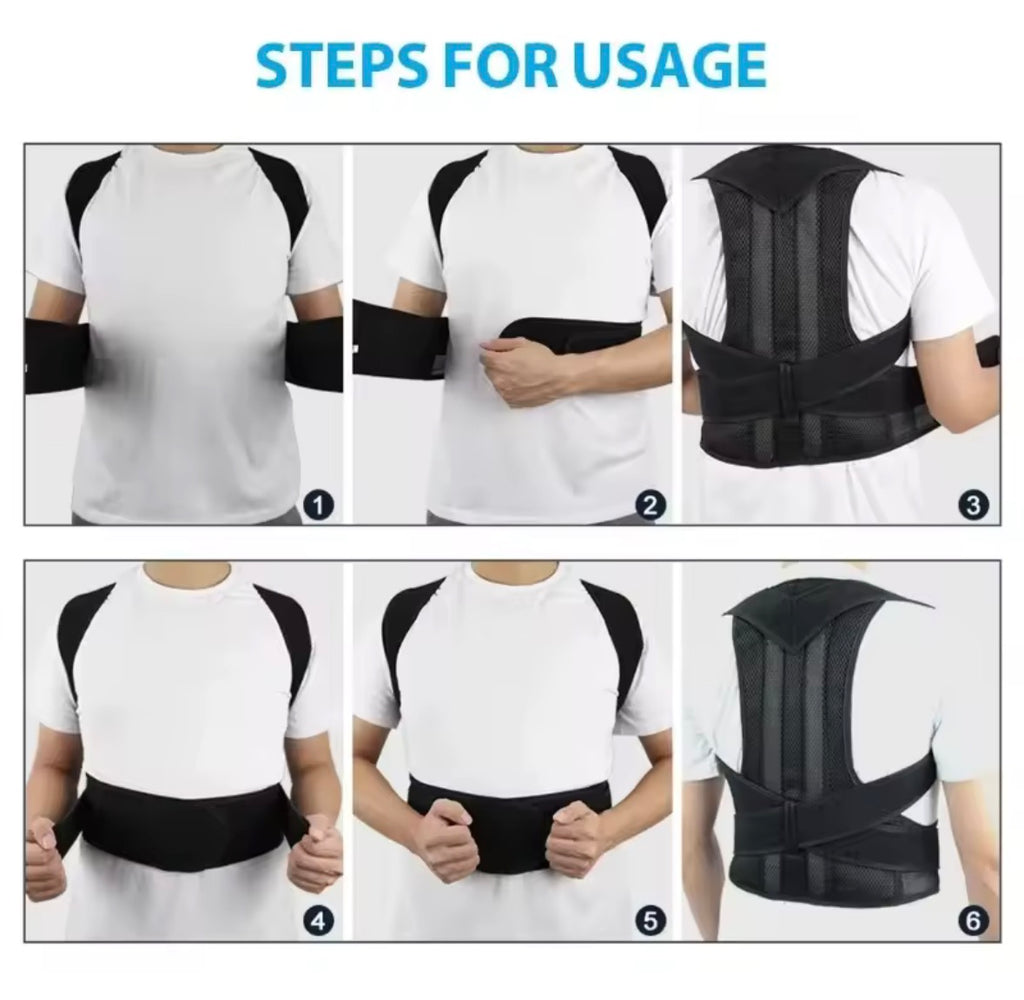 STEPS FOR USAGE

1

2

3

4

5

6